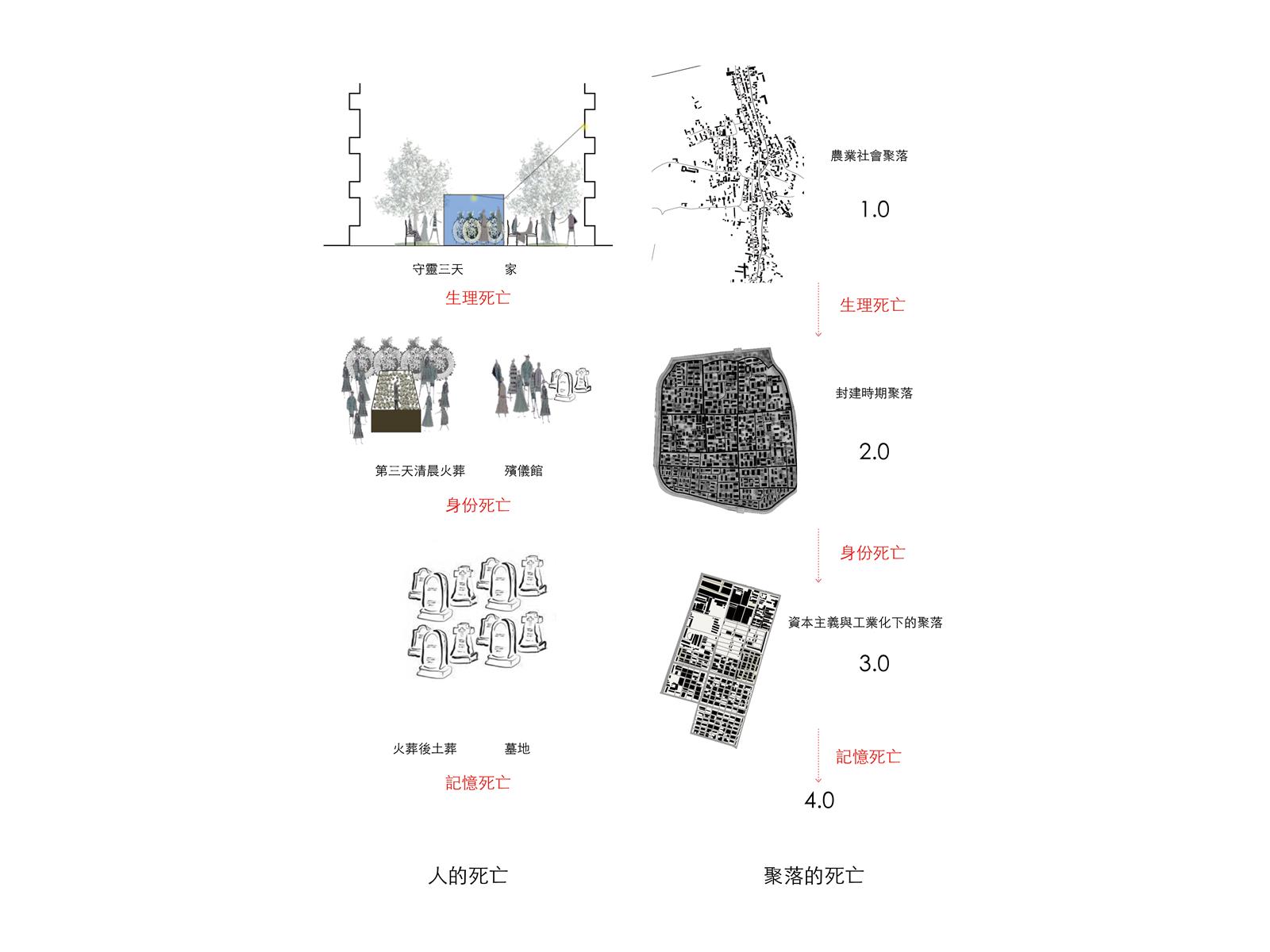 守靈三天　　家

生理死亡

第三天清晨火葬　　殯儀館

身份死亡

火葬後土葬　　墓地

記憶死亡

人的死亡

農業社會聚落

1.0

生理死亡

封建時期聚落

2.0

身份死亡

資本主義與工業化下的聚落

3.0

記憶死亡

4.0

聚落的死亡