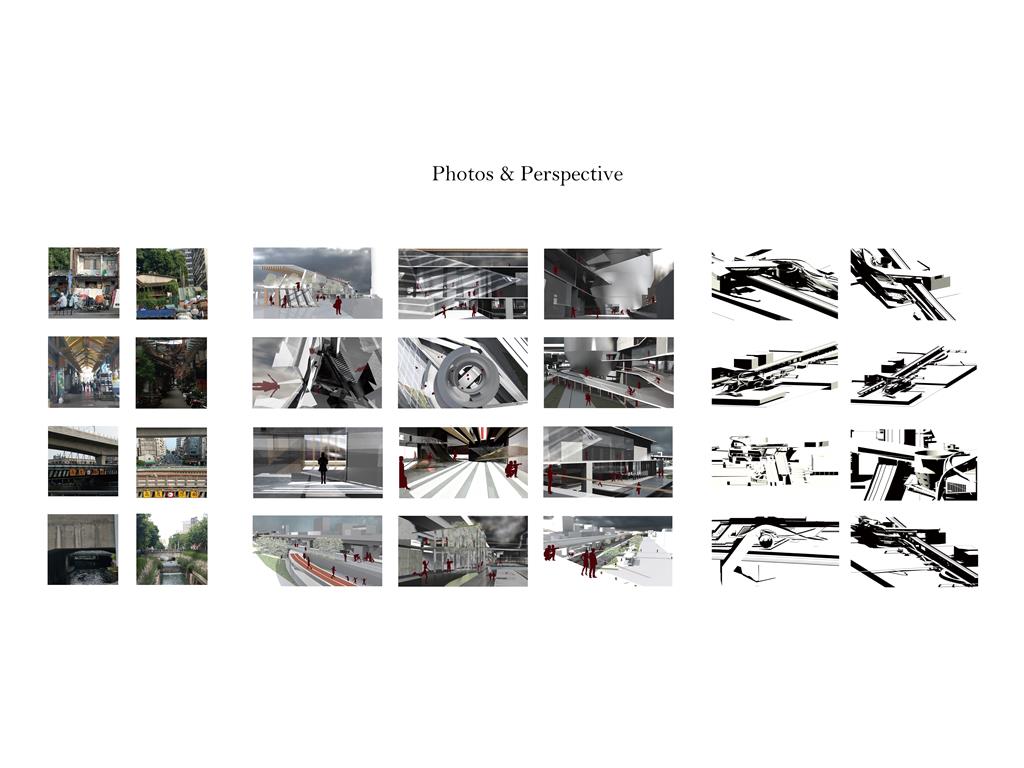 Photos & Perspective